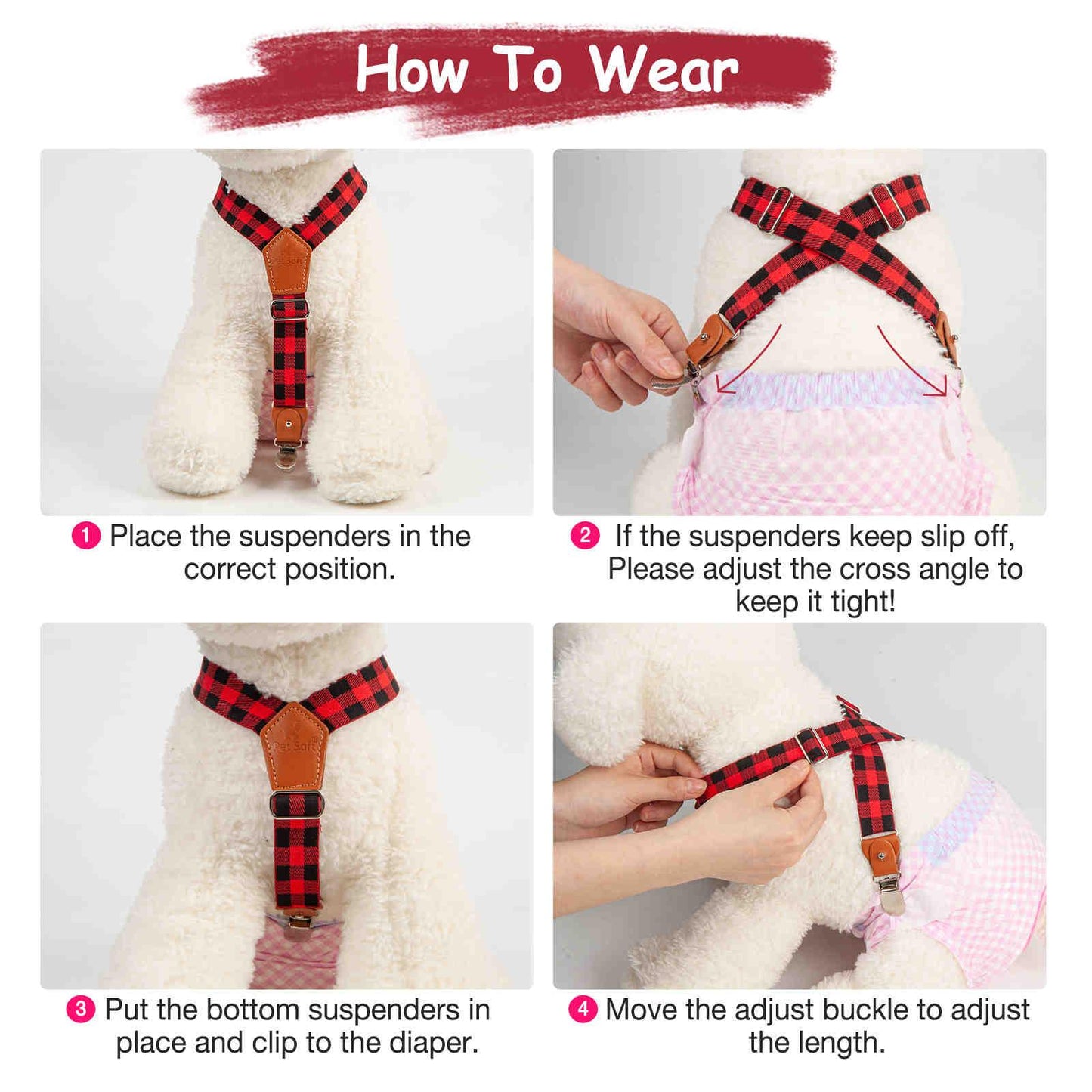 How To Wear

Pet Soft

1 Place the suspenders in the correct position.

2 If the suspenders keep slip off, Please adjust the cross angle to keep it tight!

Pet Soft

3 Put the bottom suspenders in place and clip to the diaper.

4 Move the adjust buckle to adjust the length.