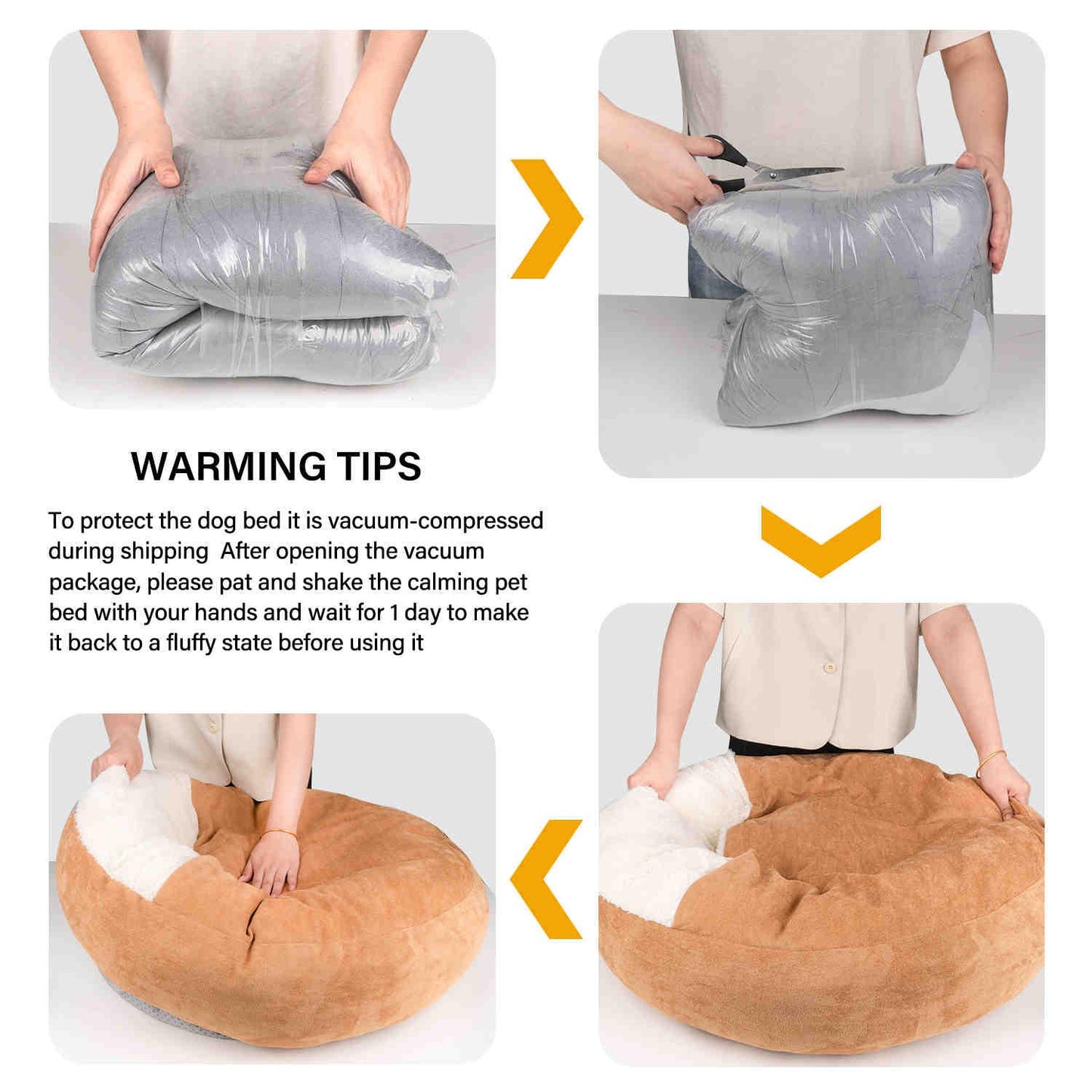 WARMING TIPS

To protect the dog bed it is vacuum-compressed during shipping  After opening the vacuum package, please pat and shake the calming pet bed with your hands and wait for 1 day to make it back to a fluffy state before using it