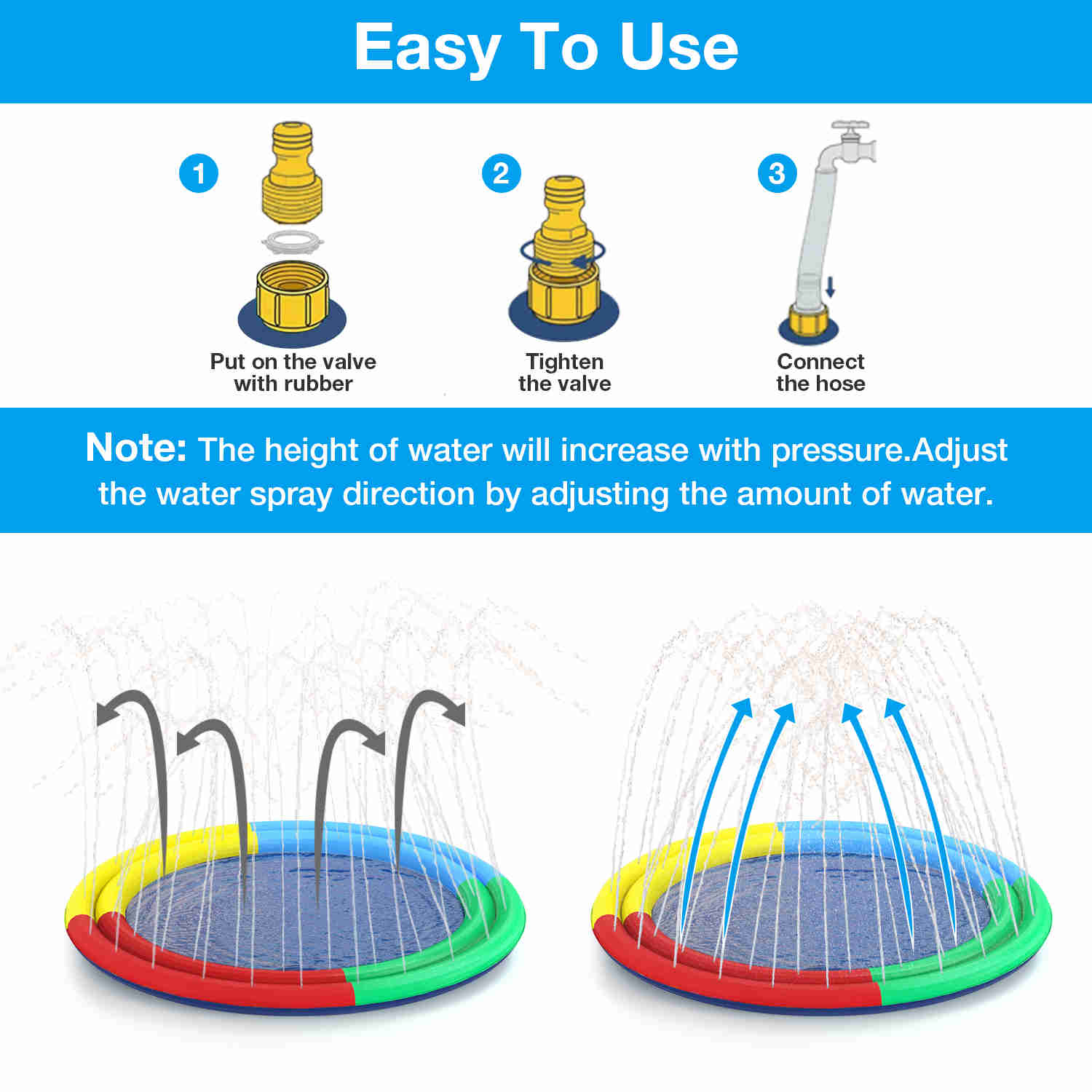 Easy To Use

1
Put on the valve with rubber

2
Tighten the valve

3
Connect the hose

Note: The height of water will increase with pressure.Adjust the water spray direction by adjusting the amount of water.