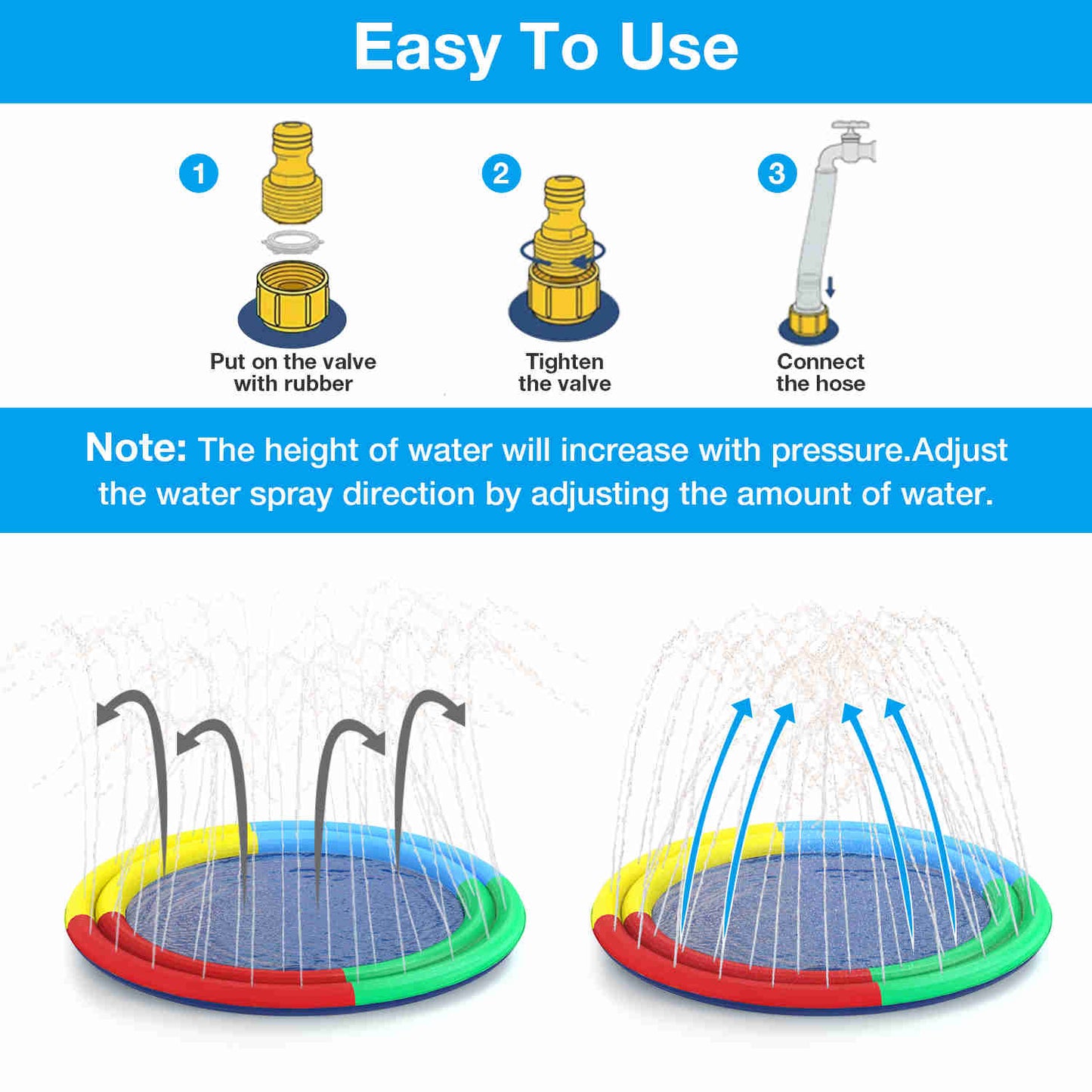 Easy To Use

1
Put on the valve with rubber

2
Tighten the valve

3
Connect the hose

Note: The height of water will increase with pressure.Adjust the water spray direction by adjusting the amount of water.