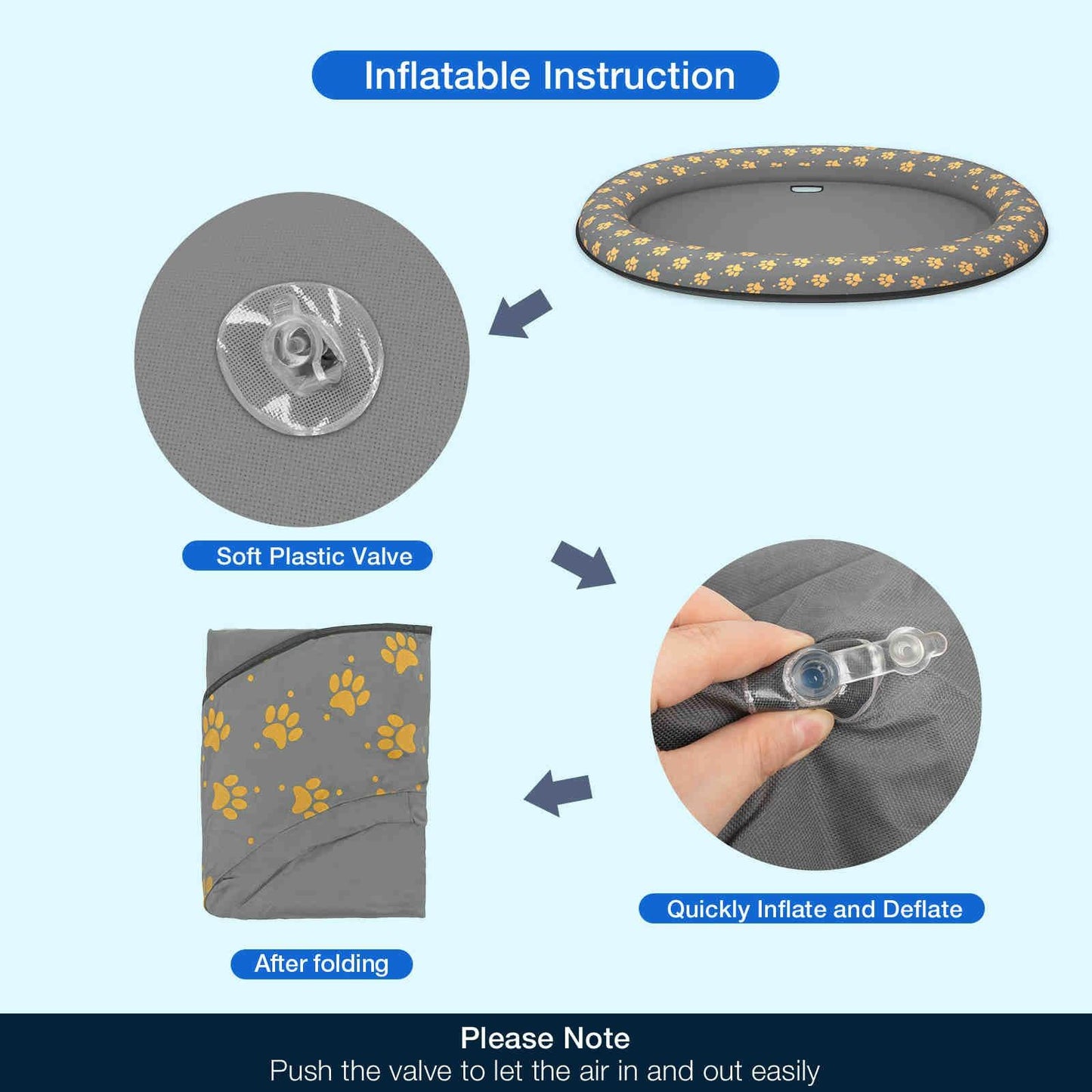 Inflatable Instruction

Soft Plastic Valve

Quickly Inflate and Deflate

After folding

Please Note
Push the valve to let the air in and out easily