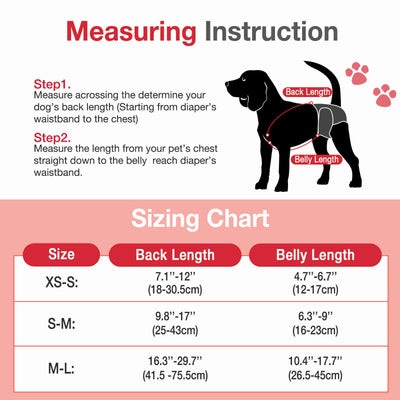 Measuring Instruction

Step1.
Measure acrossing the determine your dog's back length (Starting from diaper's waistband to the chest)

Step2.
Measure the length from your pet's chest straight down to the belly reach diaper's waistband.

Back Length

Belly Length

Sizing Chart

| Size | Back Length | Belly Length |
|---|---|---|
| XS-S: | 7.1''-12'' (18-30.5cm) | 4.7''-6.7'' (12-17cm) |
| S-M: | 9.8''-17'' (25-43cm) | 6.3''-9'' (16-23cm) |
| M-L: | 16.3''-29.7'' (41.5 -75.5cm) | 10.4''-17.7'' (26.5-45cm) |