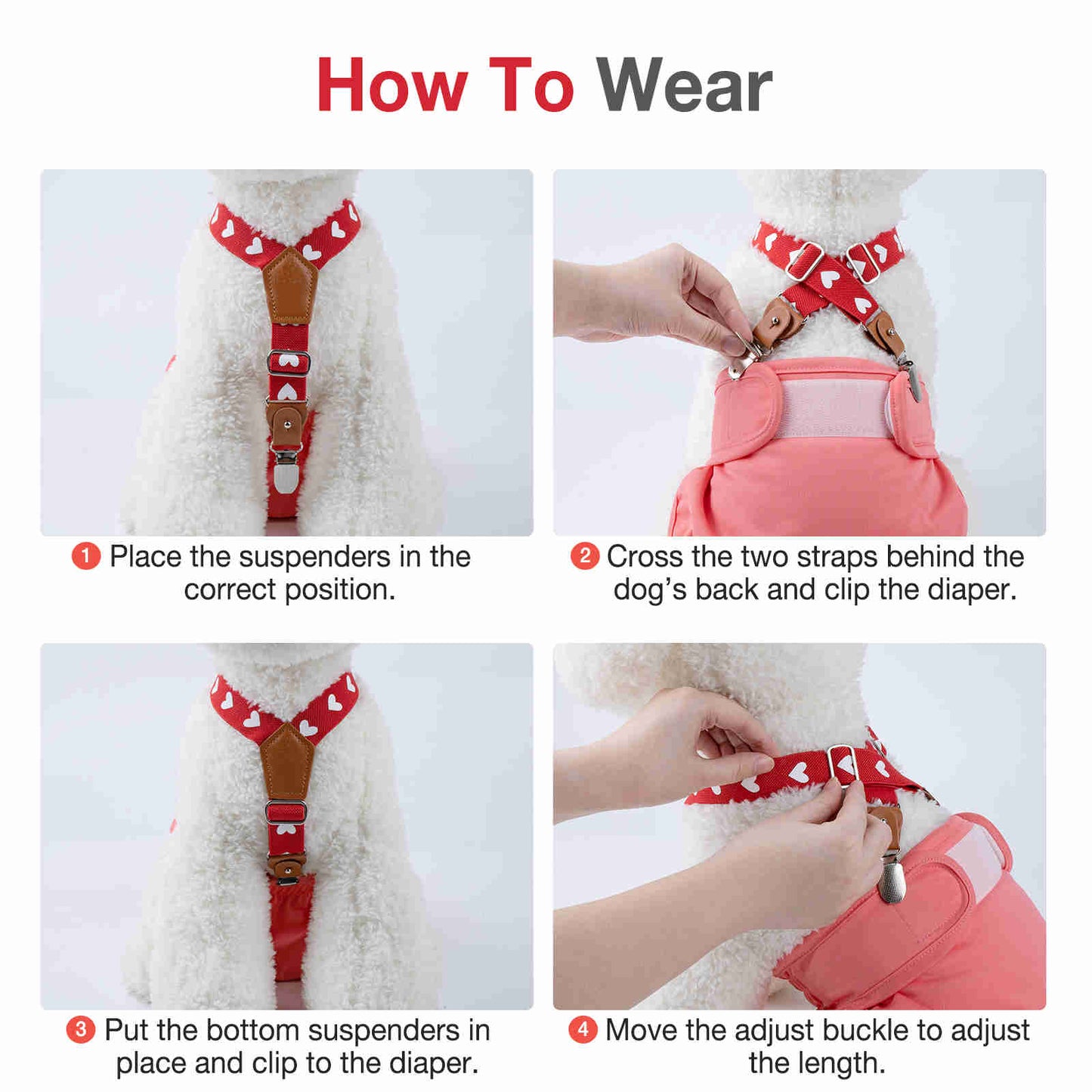 How To Wear

1 Place the suspenders in the correct position.

2 Cross the two straps behind the dog's back and clip the diaper.

3 Put the bottom suspenders in place and clip to the diaper.

4 Move the adjust buckle to adjust the length.