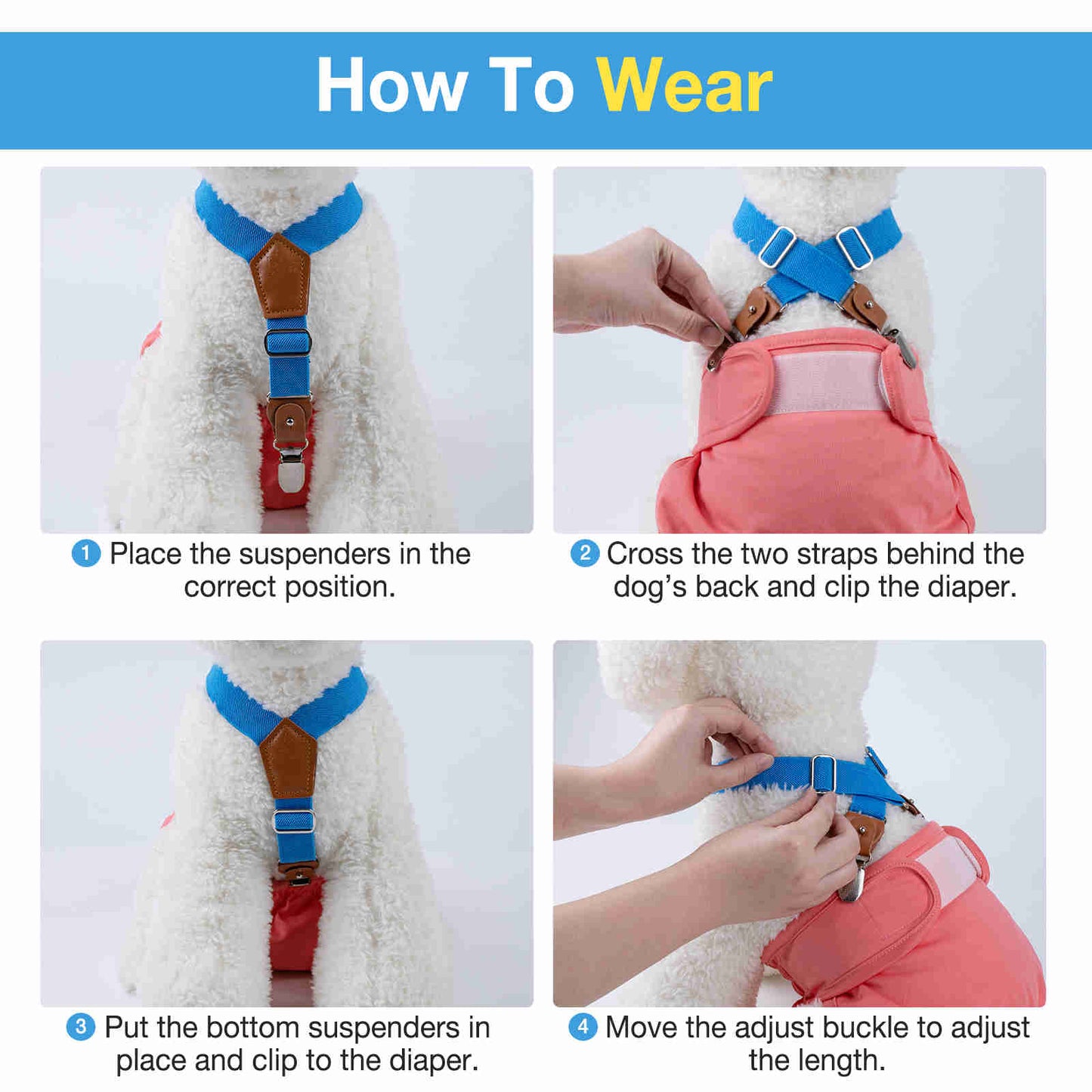 How To Wear

1 Place the suspenders in the correct position.

2 Cross the two straps behind the dog's back and clip the diaper.

3 Put the bottom suspenders in place and clip to the diaper.

4 Move the adjust buckle to adjust the length.